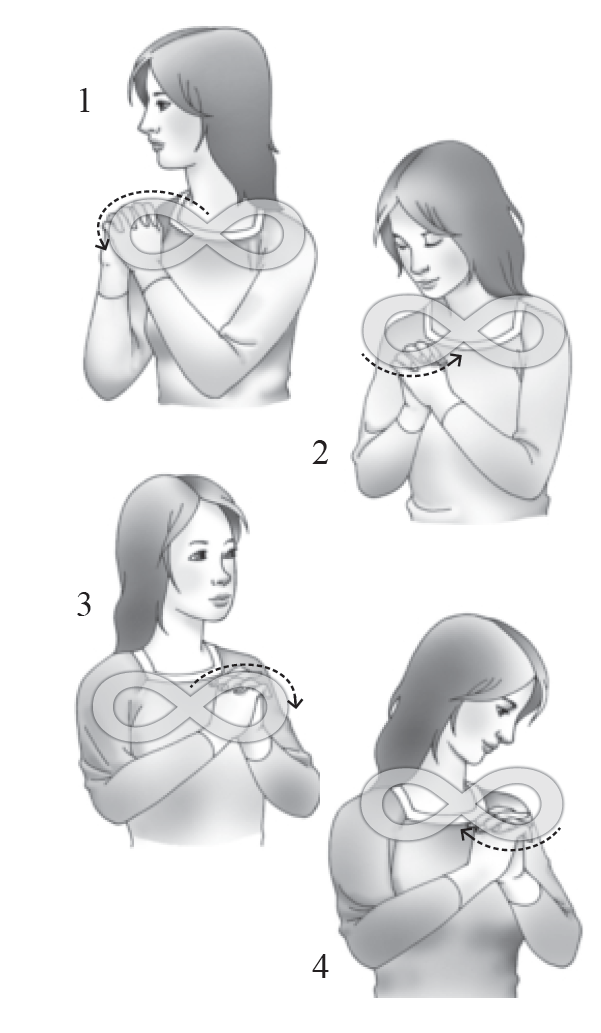 1

2

3

4